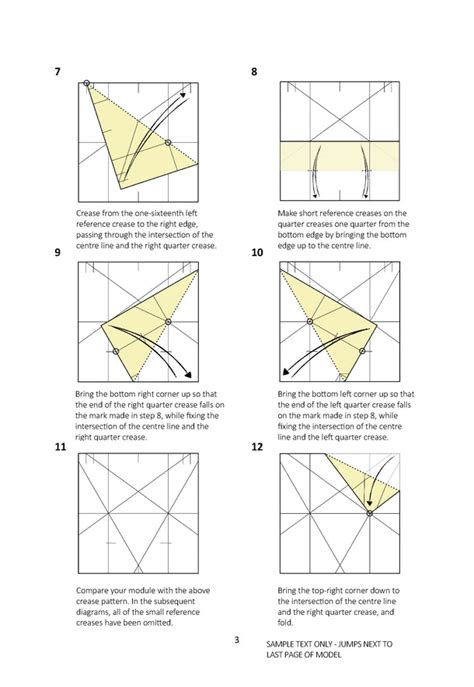 7

Crease from the one-sixteenth left reference crease to the right edge, passing through the intersection of the centre line and the right quarter crease.

8

Make short reference creases on the quarter creases one quarter from the bottom edge by bringing the bottom edge up to the centre line.

9

Bring the bottom right corner up so that the end of the right quarter crease falls on the mark made in step 8, while fixing the intersection of the centre line and the right quarter crease.

10

Bring the bottom left corner up so that the end of the left quarter crease falls on the mark made in step 8, while fixing the intersection of the centre line and the left quarter crease.

11

Compare your module with the above crease pattern. In the subsequent diagrams, all of the small reference creases have been omitted.

12

Bring the top-right corner down to the intersection of the centre line and the right quarter crease, and fold.

3

SAMPLE TEXT ONLY - JUMPS NEXT TO LAST PAGE OF MODEL