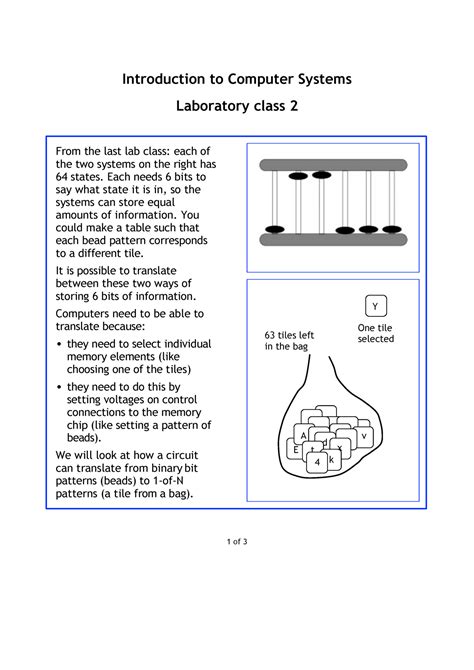 Introduction to Computer Systems

Laboratory class 2

From the last lab class: each of the two systems on the right has 64 states. Each needs 6 bits to say what state it is in, so the systems can store equal amounts of information. You could make a table such that each bead pattern corresponds to a different tile.

It is possible to translate between these two ways of storing 6 bits of information.

Computers need to be able to translate because:

• they need to select individual memory elements (like choosing one of the tiles)

• they need to do this by setting voltages on control connections to the memory chip (like setting a pattern of beads).

We will look at how a circuit can translate from binary bit patterns (beads) to 1-of-N patterns (a tile from a bag).

Y

One tile selected

63 tiles left in the bag

A
d
v
E
t
x
4
k

1 of 3