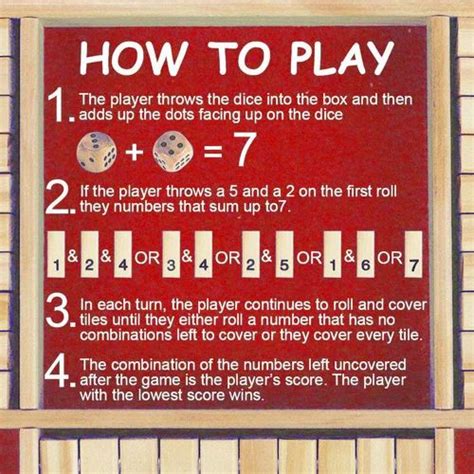 HOW TO PLAY

1. The player throws the dice into the box and then adds up the dots facing up on the dice

+ = 7

2. If the player throws a 5 and a 2 on the first roll they numbers that sum up to7.

1 & 2 & 4 OR 3 & 4 OR 2 & 5 OR 1 & 6 OR 7

3. In each turn, the player continues to roll and cover tiles until they either roll a number that has no combinations left to cover or they cover every tile.

4. The combination of the numbers left uncovered after the game is the player's score. The player with the lowest score wins.