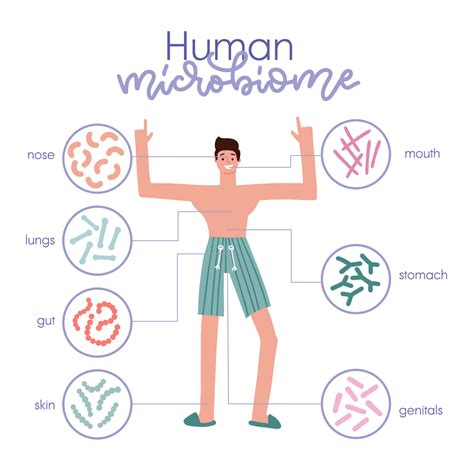 Human microbiome

nose

lungs

gut

skin

mouth

stomach

genitals