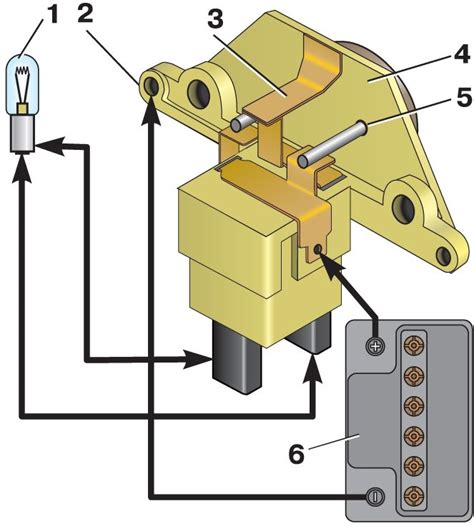 1
2
3
4
5
6