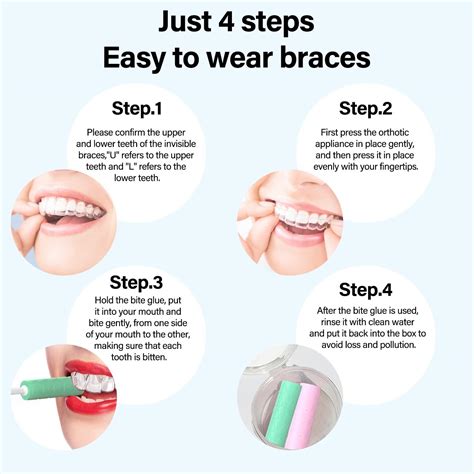 Just 4 steps
Easy to wear braces

Step.1

Please confirm the upper and lower teeth of the invisible braces,"U" refers to the upper teeth and "L" refers to the lower teeth.

Step.2

First press the orthotic appliance in place gently, and then press it in place evenly with your fingertips.

Step.3

Hold the bite glue, put it into your mouth and bite gently, from one side of your mouth to the other, making sure that each tooth is bitten.

Step.4

After the bite glue is used, rinse it with clean water and put it back into the box to avoid loss and pollution.