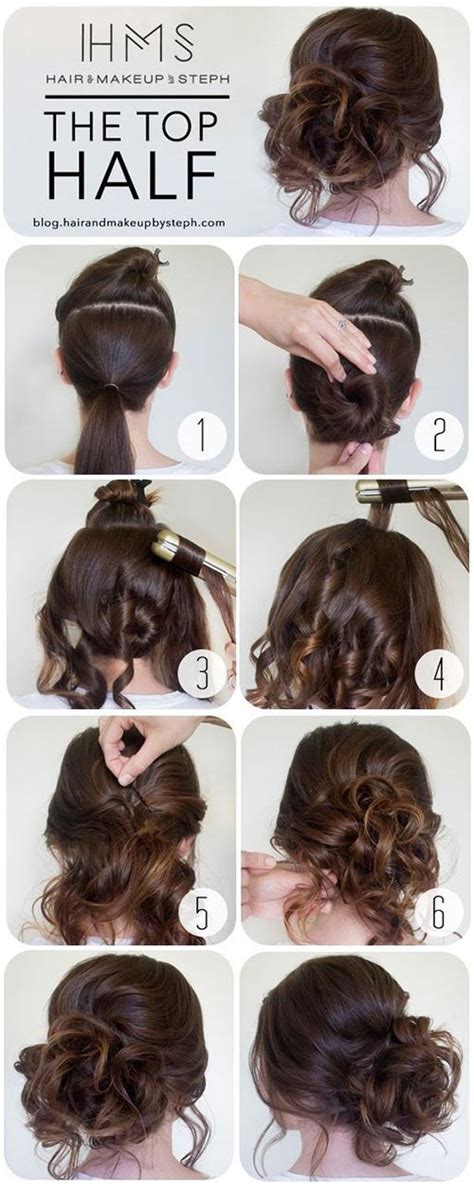 HMS
HAIR & MAKEUP BY STEPH
THE TOP HALF
blog.hairandmakeupbysteph.com

1
2
3
4
5
6