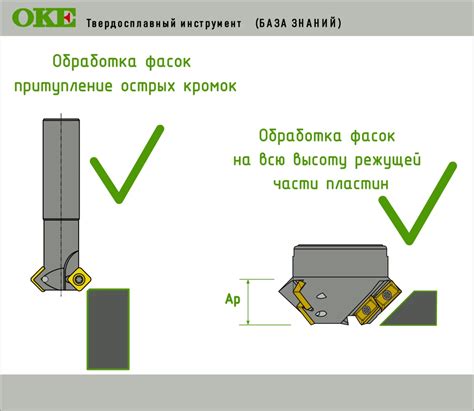 OKE Твердосплавный инструмент (БАЗА ЗНАНИЙ)

Обработка фасок притупление острых кромок

Обработка фасок на всю высоту режущей части пластин

Ap