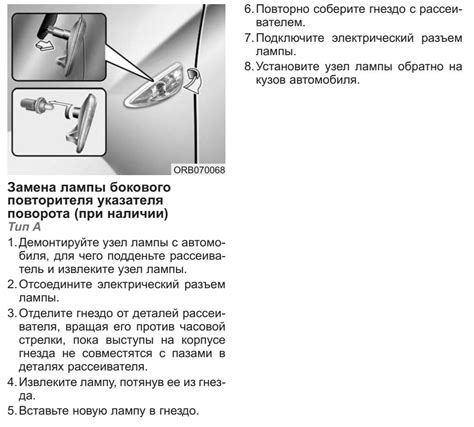 ORB070068

Замена лампы бокового повторителя указателя поворота (при наличии)

Тип А

1. Демонтируйте узел лампы с автомобиля, для чего подденьте рассеиватель и извлеките узел лампы.

2. Отсоедините электрический разъем лампы.

3. Отделите гнездо от деталей рассеивателя, вращая его против часовой стрелки, пока выступы на корпусе гнезда не совместятся с пазами в деталях рассеивателя.

4. Извлеките лампу, потянув ее из гнезда.

5. Вставьте новую лампу в гнездо.

6. Повторно соберите гнездо с рассеивателем.

7. Подключите электрический разъем лампы.

8. Установите узел лампы обратно на кузов автомобиля.