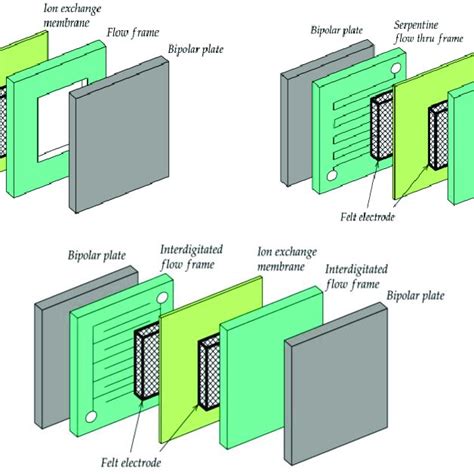 Ion exchange membrane

Flow frame

Bipolar plate

Bipolar plate

Serpentine flow thru frame

Felt electrode

Bipolar plate

Interdigitated flow frame

Ion exchange membrane

Interdigitated flow frame

Bipolar plate

Felt electrode