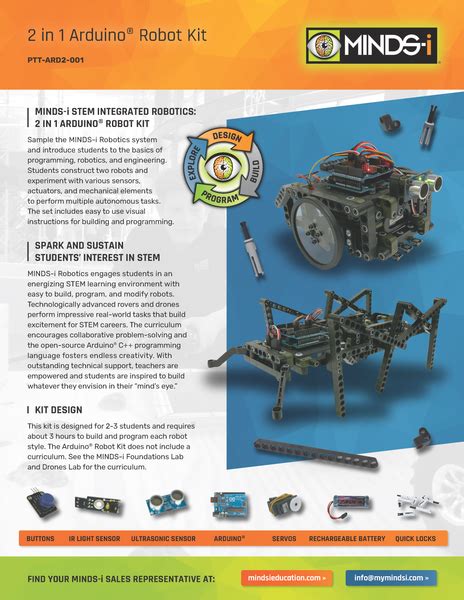 2 in 1 Arduino® Robot Kit

PTT-ARD2-001

MINDS-i

MINDS-i STEM INTEGRATED ROBOTICS: 2 IN 1 ARDUINO® ROBOT KIT

Sample the MINDS-i Robotics system and introduce students to the basics of programming, robotics, and engineering. Students construct two robots and experiment with various sensors, actuators, and mechanical elements to perform multiple autonomous tasks. The set includes easy to use visual instructions for building and programming.

DESIGN
BUILD
PROGRAM
EXPLORE

SPARK AND SUSTAIN STUDENTS' INTEREST IN STEM

MINDS-i Robotics engages students in an energizing STEM learning environment with easy to build, program, and modify robots. Technologically advanced rovers and drones perform impressive real-world tasks that build excitement for STEM careers. The curriculum encourages collaborative problem-solving and the open-source Arduino® C++ programming language fosters endless creativity. With outstanding technical support, teachers are empowered and students are inspired to build whatever they envision in their "mind's eye."

KIT DESIGN

This kit is designed for 2-3 students and requires about 3 hours to build and program each robot style. The Arduino® Robot Kit does not include a curriculum. See the MINDS-i Foundations Lab and Drones Lab for the curriculum.

BUTTONS IR LIGHT SENSOR ULTRASONIC SENSOR ARDUINO® SERVOS RECHARGEABLE BATTERY QUICK LOCKS

FIND YOUR MINDS-i SALES REPRESENTATIVE AT: mindsieducation.com » info@mymindsi.com »