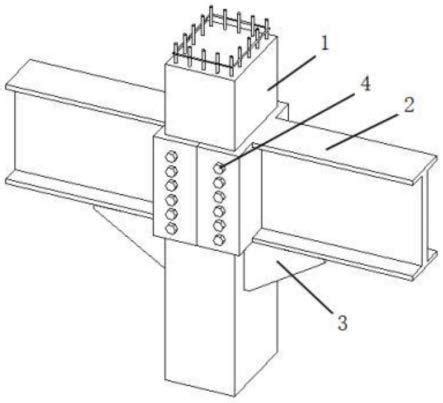 1
4
2
3