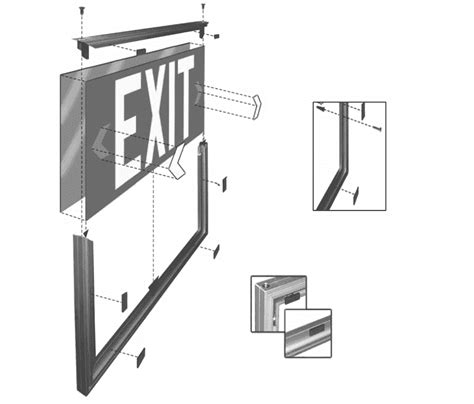 EXIT