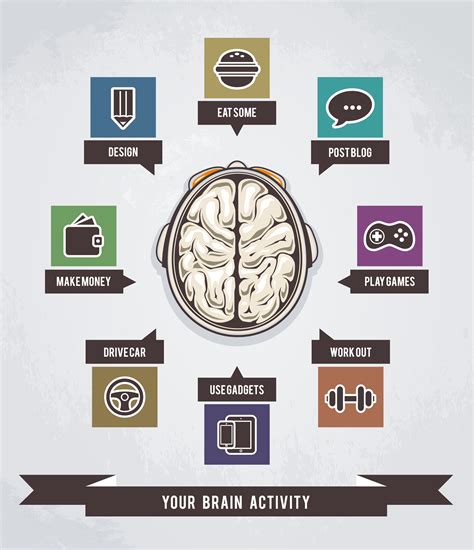 EAT SOME

DESIGN

POST BLOG

MAKE MONEY

PLAY GAMES

DRIVE CAR

WORK OUT

USE GADGETS

YOUR BRAIN ACTIVITY