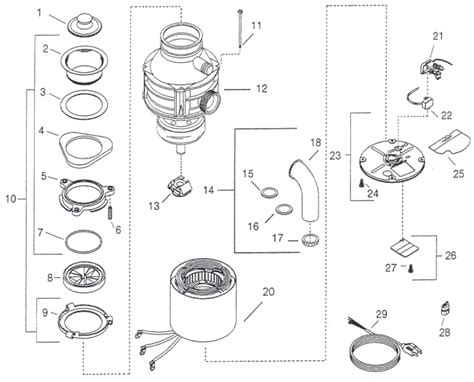 1
2
3
4
5
6
7
8
9
10
11
12
13
14
15
16
17
18
20
21
22
23
24
25
26
27
28
29