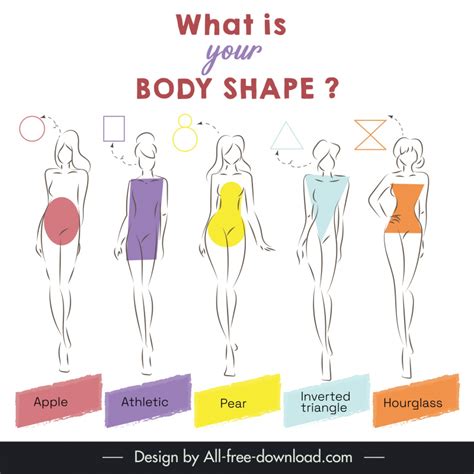 What is your BODY SHAPE ?

Apple

Athletic

Pear

Inverted triangle

Hourglass

— Design by All-free-download.com —