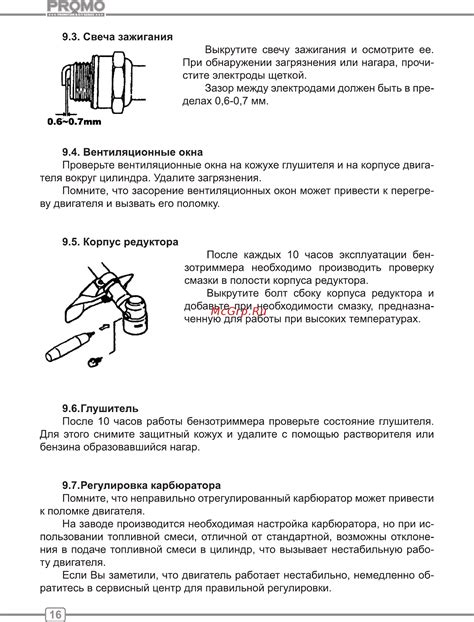 PROMO

9.3. Свеча зажигания

0.6~0.7mm

Выкрутите свечу зажигания и осмотрите ее. При обнаружении загрязнения или нагара, прочистите электроды щеткой.

Зазор между электродами должен быть в пределах 0,6-0,7 мм.

9.4. Вентиляционные окна

Проверьте вентиляционные окна на кожухе глушителя и на корпусе двигателя вокруг цилиндра. Удалите загрязнения.

Помните, что засорение вентиляционных окон может привести к перегреву двигателя и вызвать его поломку.

9.5. Корпус редуктора

После каждых 10 часов эксплуатации бензотриммера необходимо производить проверку смазки в полости корпуса редуктора.

Выкрутите болт сбоку корпуса редуктора и добавьте при необходимости смазку, предназначенную для работы при высоких температурах.

mcgrp.ru

9.6.Глушитель

После 10 часов работы бензотриммера проверьте состояние глушителя. Для этого снимите защитный кожух и удалите с помощью растворителя или бензина образовавшийся нагар.

9.7.Регулировка карбюратора

Помните, что неправильно отрегулированный карбюратор может привести к поломке двигателя.

На заводе производится необходимая настройка карбюратора, но при использовании топливной смеси, отличной от стандартной, возможны отклонения в подаче топливной смеси в цилиндр, что вызывает нестабильную работу двигателя.

Если Вы заметили, что двигатель работает нестабильно, немедленно обратитесь в сервисный центр для правильной регулировки.

16