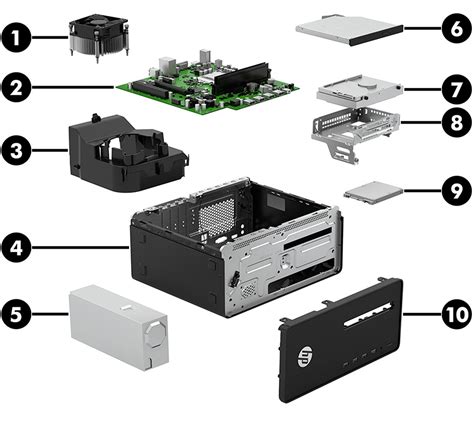 1
2
3
4
5
6
7
8
9
10
hp