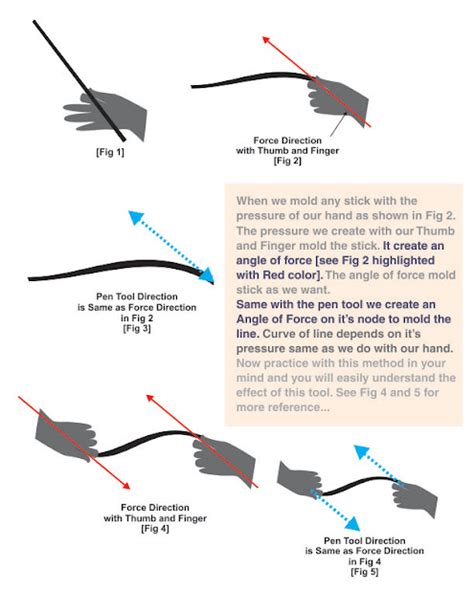 [Fig 1]

Force Direction
with Thumb and Finger
[Fig 2]

Pen Tool Direction
is Same as Force Direction
in Fig 2
[Fig 3]

When we mold any stick with the pressure of our hand as shown in Fig 2. The pressure we create with our Thumb and Finger mold the stick. It create an angle of force [see Fig 2 highlighted with Red color]. The angle of force mold stick as we want.
Same with the pen tool we create an Angle of Force on it's node to mold the line. Curve of line depends on it's pressure same as we do with our hand. Now practice with this method in your mind and you will easily understand the effect of this tool. See Fig 4 and 5 for more reference...

Force Direction
with Thumb and Finger
[Fig 4]

Pen Tool Direction
is Same as Force Direction
in Fig 4
[Fig 5]