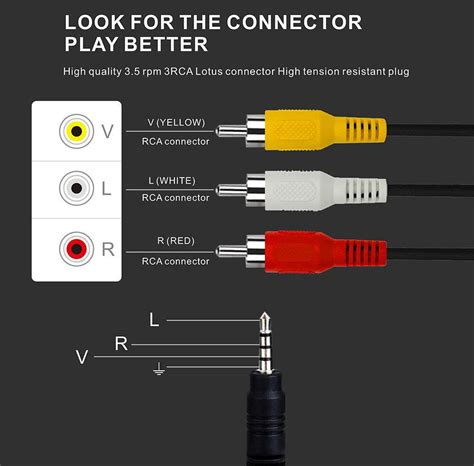 LOOK FOR THE CONNECTOR
PLAY BETTER

High quality 3.5 rpm 3RCA Lotus connector High tension resistant plug

V

V (YELLOW)
RCA connector

L

L (WHITE)
RCA connector

R

R (RED)
RCA connector

L
R
V