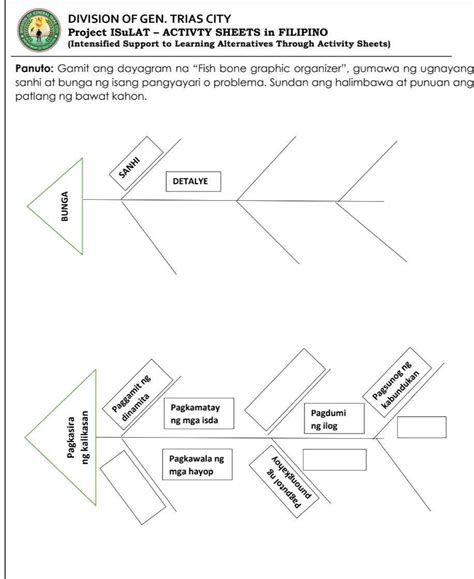 DIVISION OF GEN. TRIAS CITY
Project ISuLAT – ACTIVTY SHEETS in FILIPINO
(Intensified Support to Learning Alternatives Through Activity Sheets)

Panuto: Gamit ang dayagram na "Fish bone graphic organizer", gumawa ng ugnayang sanhi at bunga ng isang pangyayari o problema. Sundan ang halimbawa at punuan ang patlang ng bawat kahon.

BUNGA
SANHI
DETALYE

Pagkasira ng kalikasan
Paggamit ng dinamita
Pagkamatay ng mga isda
Pagkawala ng mga hayop
Pagputol ng punongkahoy
Pagdumi ng ilog
Pagsunog ng kabundukan