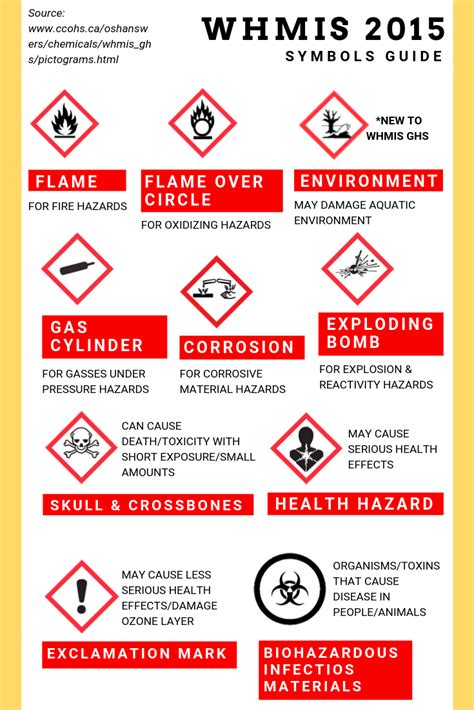 Source: www.ccohs.ca/oshanswers/chemicals/whmis_ghs/pictograms.html

WHMIS 2015
SYMBOLS GUIDE

FLAME
FOR FIRE HAZARDS

FLAME OVER CIRCLE
FOR OXIDIZING HAZARDS

*NEW TO WHMIS GHS

ENVIRONMENT
MAY DAMAGE AQUATIC ENVIRONMENT

GAS CYLINDER
FOR GASSES UNDER PRESSURE HAZARDS

CORROSION
FOR CORROSIVE MATERIAL HAZARDS

EXPLODING BOMB
FOR EXPLOSION & REACTIVITY HAZARDS

CAN CAUSE DEATH/TOXICITY WITH SHORT EXPOSURE/SMALL AMOUNTS

SKULL & CROSSBONES

MAY CAUSE SERIOUS HEALTH EFFECTS

HEALTH HAZARD

MAY CAUSE LESS SERIOUS HEALTH EFFECTS/DAMAGE OZONE LAYER

EXCLAMATION MARK

ORGANISMS/TOXINS THAT CAUSE DISEASE IN PEOPLE/ANIMALS

BIOHAZARDOUS INFECTIOS MATERIALS