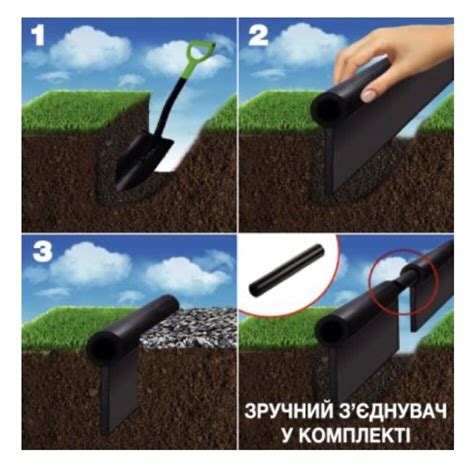 1

2

3

ЗРУЧНИЙ З'ЄДНУВАЧ У КОМПЛЕКТІ