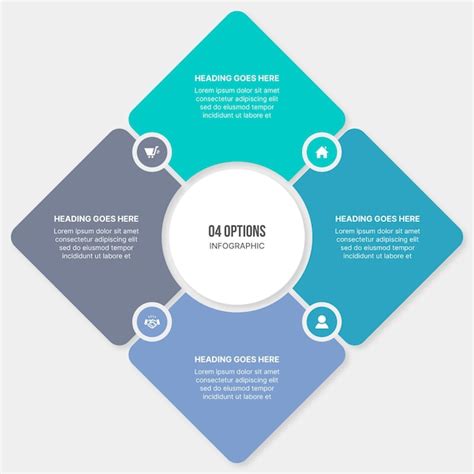 HEADING GOES HERE
Lorem ipsum dolor sit amet consectetur adipiscing elit sed do eiusmod tempor incididunt ut labore et

HEADING GOES HERE
Lorem ipsum dolor sit amet consectetur adipiscing elit sed do eiusmod tempor incididunt ut labore et

04 OPTIONS
INFOGRAPHIC

HEADING GOES HERE
Lorem ipsum dolor sit amet consectetur adipiscing elit sed do eiusmod tempor incididunt ut labore et

HEADING GOES HERE
Lorem ipsum dolor sit amet consectetur adipiscing elit sed do eiusmod tempor incididunt ut labore et