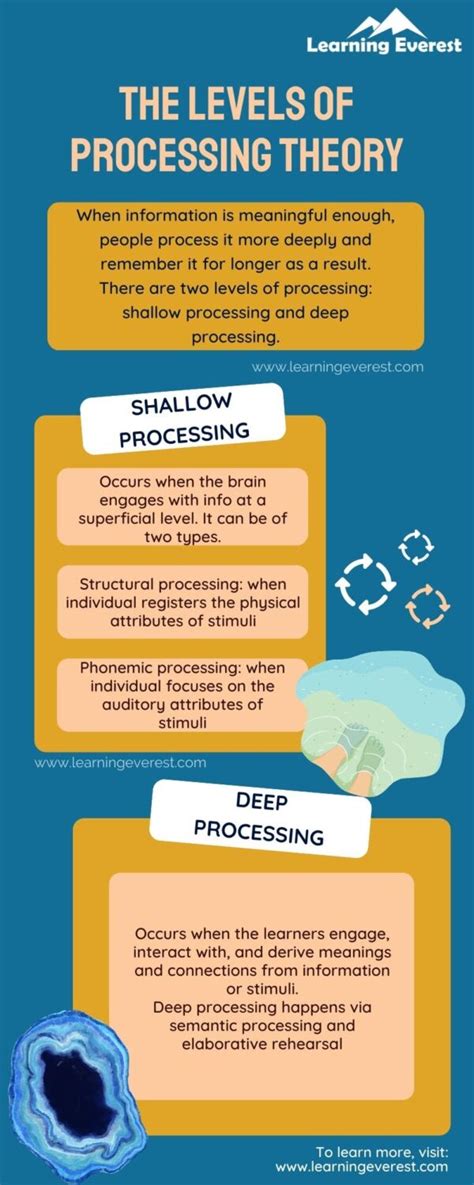 Learning Everest

THE LEVELS OF PROCESSING THEORY

When information is meaningful enough, people process it more deeply and remember it for longer as a result. There are two levels of processing: shallow processing and deep processing.

www.learningeverest.com

SHALLOW PROCESSING

Occurs when the brain engages with info at a superficial level. It can be of two types.

Structural processing: when individual registers the physical attributes of stimuli

Phonemic processing: when individual focuses on the auditory attributes of stimuli

www.learningeverest.com

DEEP PROCESSING

Occurs when the learners engage, interact with, and derive meanings and connections from information or stimuli.
Deep processing happens via semantic processing and elaborative rehearsal

To learn more, visit: www.learningeverest.com