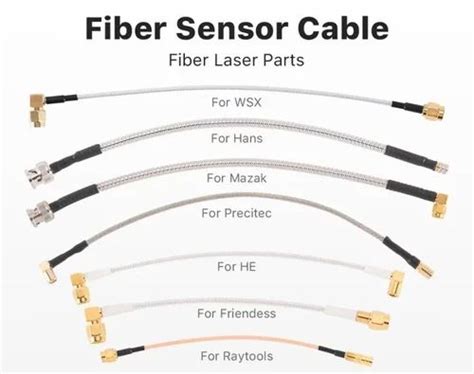 Fiber Sensor Cable
Fiber Laser Parts

For WSX
For Hans
For Mazak
For Precitec
For HE
For Friendess
For Raytools