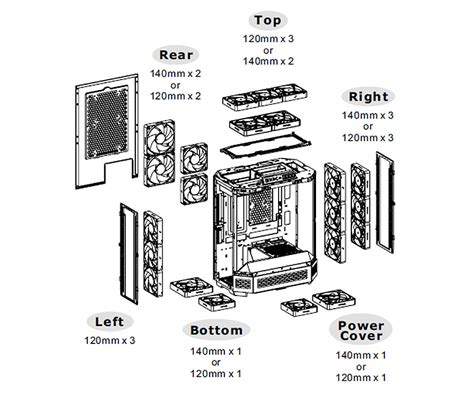 Top
120mm x 3
or
140mm x 2

Rear
140mm x 2
or
120mm x 2

Right
140mm x 3
or
120mm x 3

Left
120mm x 3

Bottom
140mm x 1
or
120mm x 1

Power Cover
140mm x 1
or
120mm x 1