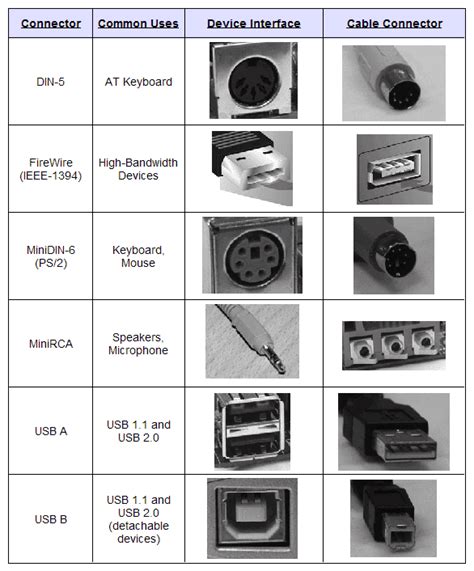 | Connector | Common Uses | Device Interface | Cable Connector |
|---|---|---|---|
| DIN-5 | AT Keyboard | | |
| FireWire (IEEE-1394) | High-Bandwidth Devices | | |
| MiniDIN-6 (PS/2) | Keyboard, Mouse | | |
| MiniRCA | Speakers, Microphone | | |
| USB A | USB 1.1 and USB 2.0 | | |
| USB B | USB 1.1 and USB 2.0 (detachable devices) | | |