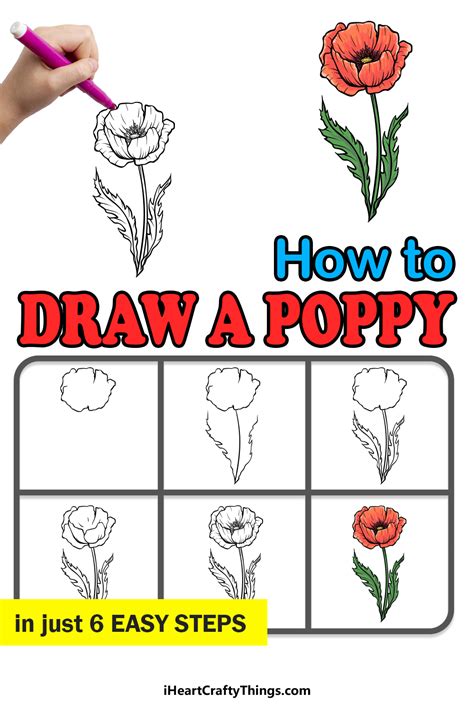 How to
DRAW A POPPY

in just 6 EASY STEPS

iHeartCraftyThings.com