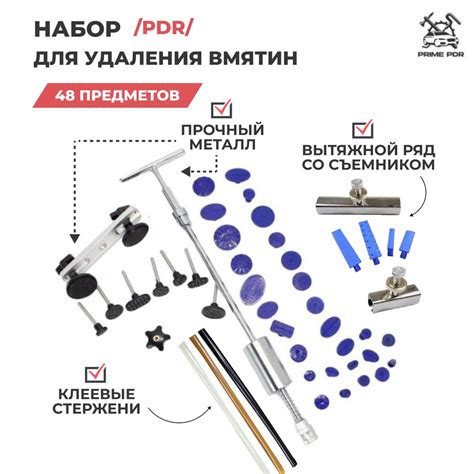 НАБОР /PDR/
ДЛЯ УДАЛЕНИЯ ВМЯТИН

PRIME PDR

48 ПРЕДМЕТОВ

ПРОЧНЫЙ МЕТАЛЛ

ВЫТЯЖНОЙ РЯД СО СЪЕМНИКОМ

КЛЕЕВЫЕ СТЕРЖЕНИ