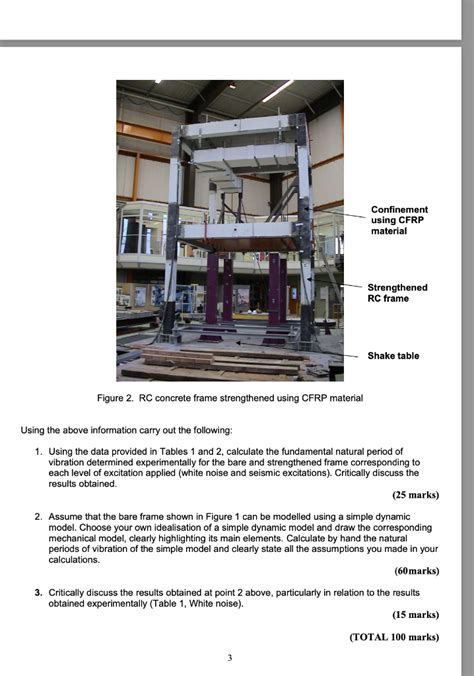 Confinement using CFRP material

Strengthened RC frame

Shake table

Figure 2. RC concrete frame strengthened using CFRP material

Using the above information carry out the following:

1. Using the data provided in Tables 1 and 2, calculate the fundamental natural period of vibration determined experimentally for the bare and strengthened frame corresponding to each level of excitation applied (white noise and seismic excitations). Critically discuss the results obtained.

(25 marks)

2. Assume that the bare frame shown in Figure 1 can be modelled using a simple dynamic model. Choose your own idealisation of a simple dynamic model and draw the corresponding mechanical model, clearly highlighting its main elements. Calculate by hand the natural periods of vibration of the simple model and clearly state all the assumptions you made in your calculations.

(60marks)

3. Critically discuss the results obtained at point 2 above, particularly in relation to the results obtained experimentally (Table 1, White noise).

(15 marks)

(TOTAL 100 marks)

3