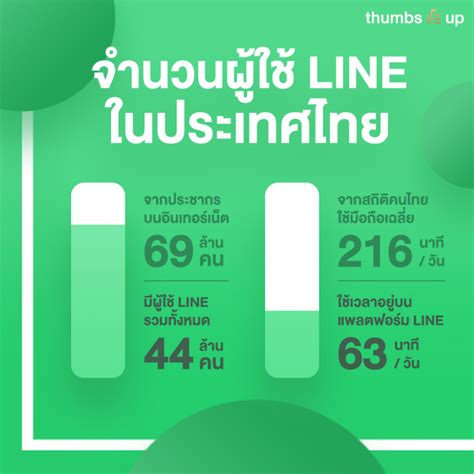 thumbs up

จำนวนผู้ใช้ LINE ในประเทศไทย

จากประชากร บนอินเทอร์เน็ต
69 ล้าน คน

มีผู้ใช้ LINE รวมทั้งหมด
44 ล้าน คน

จากสถิติคนไทย ใช้มือถือเฉลี่ย
216 นาที / วัน

ใช้เวลาอยู่บน แพลตฟอร์ม LINE
63 นาที / วัน