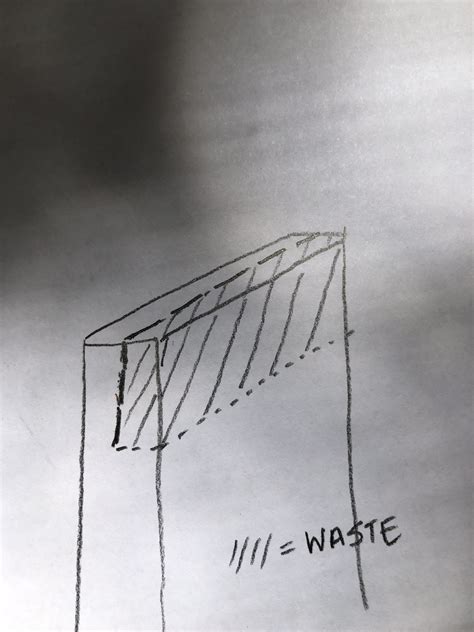 //// = WASTE