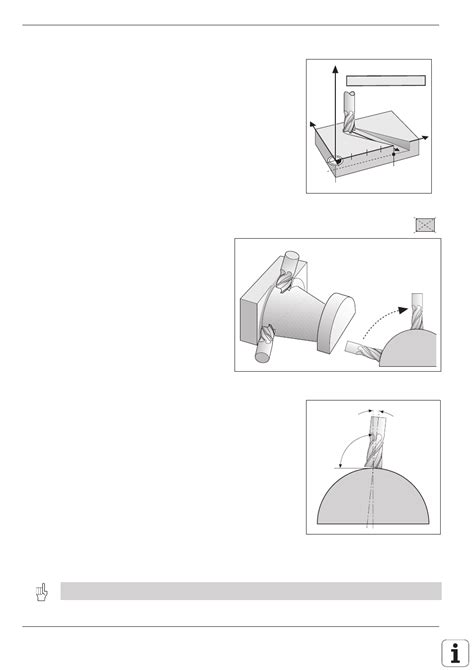 i