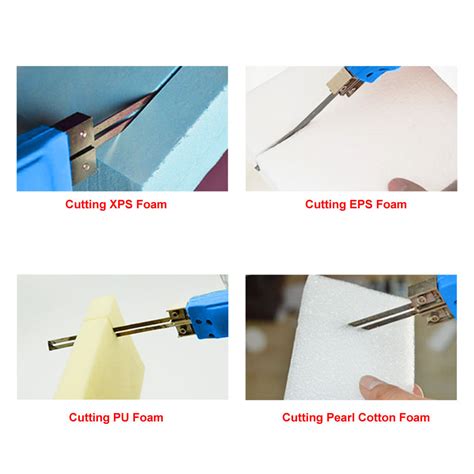 Cutting XPS Foam

Cutting EPS Foam

Cutting PU Foam

Cutting Pearl Cotton Foam