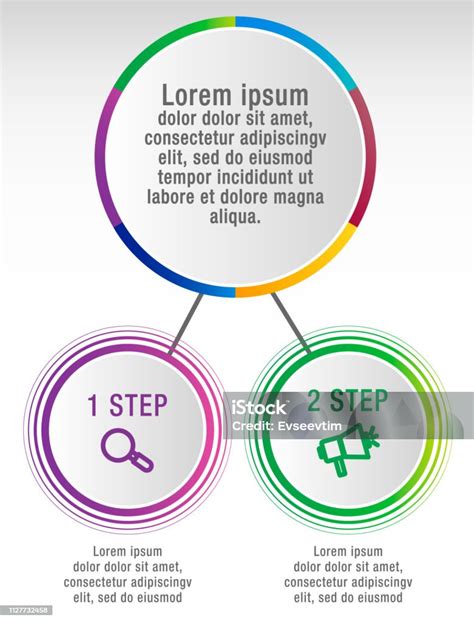 Lorem ipsum
dolor dolor sit amet, consectetur adipiscingv elit, sed do eiusmod tempor incididunt ut labore et dolore magna aliqua.

1 STEP

2 STEP

iStock
Credit: Evseevtim

Lorem ipsum dolor dolor sit amet, consectetur adipiscingv elit, sed do eiusmod

Lorem ipsum dolor dolor sit amet, consectetur adipiscingv elit, sed do eiusmod

1127732458