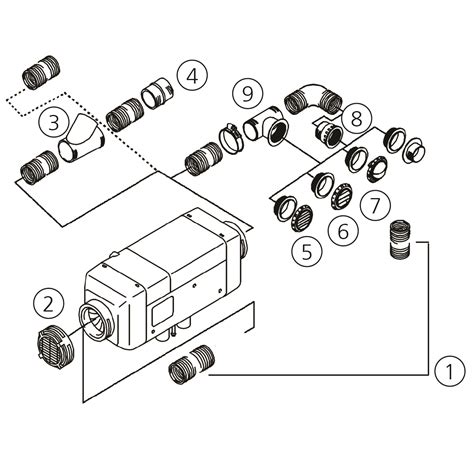 4
9
3
8
7
6
5
2
1