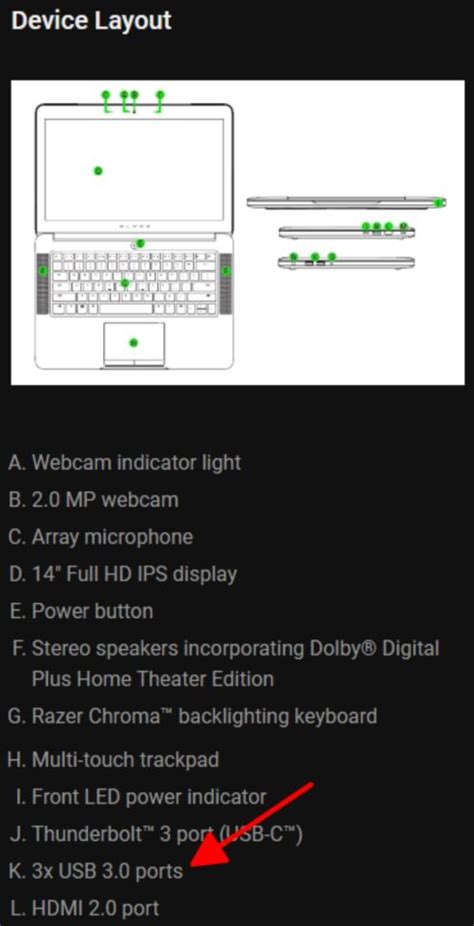 Device Layout

A. Webcam indicator light
B. 2.0 MP webcam
C. Array microphone
D. 14" Full HD IPS display
E. Power button
F. Stereo speakers incorporating Dolby® Digital Plus Home Theater Edition
G. Razer Chroma™ backlighting keyboard
H. Multi-touch trackpad
I. Front LED power indicator
J. Thunderbolt™ 3 port (USB-C™)
K. 3x USB 3.0 ports
L. HDMI 2.0 port