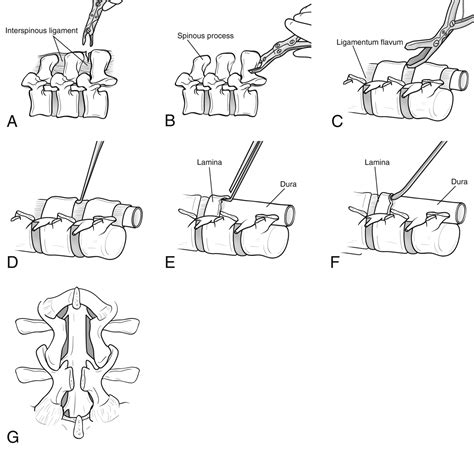 Interspinous ligament

A

Spinous process

B

Ligamentum flavum

C

D

Lamina

Dura

E

Lamina

Dura

F

G