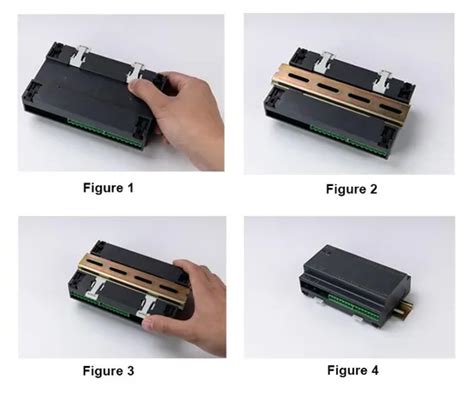 Figure 1

Figure 2

Figure 3

Figure 4