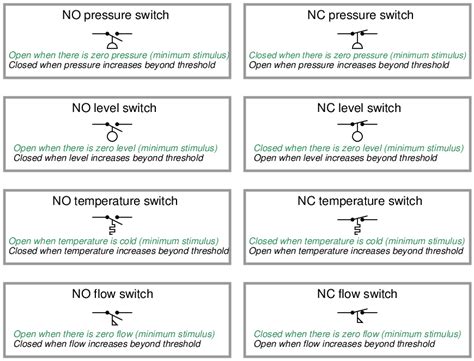 NO pressure switch

Open when there is zero pressure (minimum stimulus)
Closed when pressure increases beyond threshold

NC pressure switch

Closed when there is zero pressure (minimum stimulus)
Open when pressure increases beyond threshold

NO level switch

Open when there is zero level (minimum stimulus)
Closed when level increases beyond threshold

NC level switch

Closed when there is zero level (minimum stimulus)
Open when level increases beyond threshold

NO temperature switch

Open when temperature is cold (minimum stimulus)
Closed when temperature increases beyond threshold

NC temperature switch

Closed when temperature is cold (minimum stimulus)
Open when temperature increases beyond threshold

NO flow switch

Open when there is zero flow (minimum stimulus)
Closed when flow increases beyond threshold

NC flow switch

Closed when there is zero flow (minimum stimulus)
Open when flow increases beyond threshold