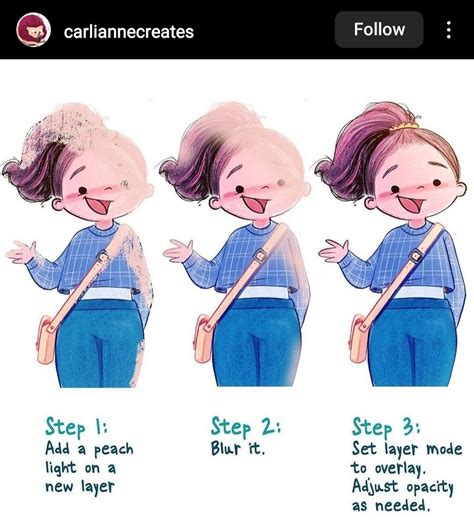 carliannecreates

Follow

Step 1:
Add a peach light on a new layer

Step 2:
Blur it.

Step 3:
Set layer mode to overlay. Adjust opacity as needed.