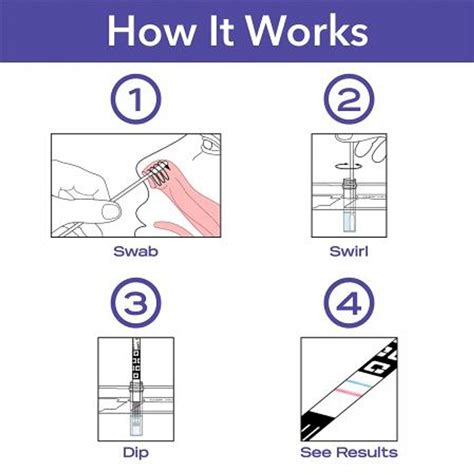 How It Works

1

Swab

2

Swirl

3

Dip

4

See Results