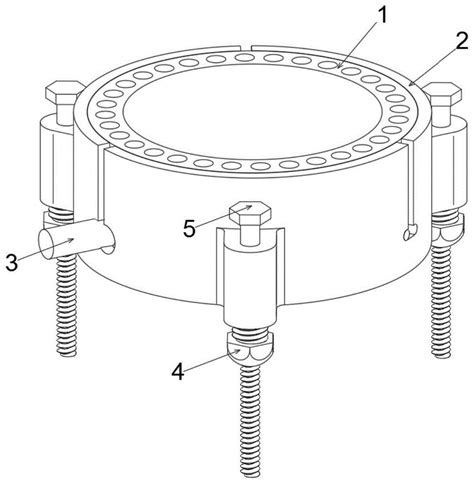 1
2
5
3
4