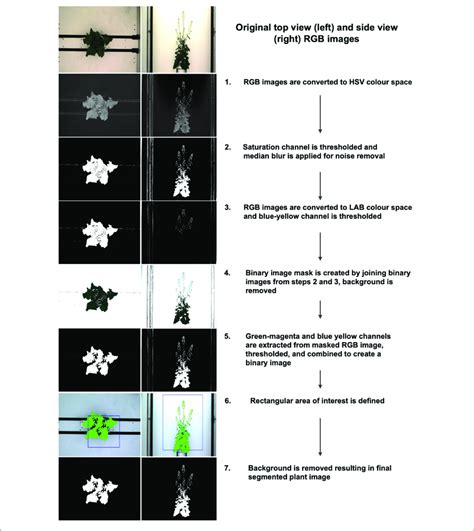 Original top view (left) and side view (right) RGB images

1. RGB images are converted to HSV colour space

2. Saturation channel is thresholded and median blur is applied for noise removal

3. RGB images are converted to LAB colour space and blue-yellow channel is thresholded

4. Binary image mask is created by joining binary images from steps 2 and 3, background is removed

5. Green-magenta and blue yellow channels are extracted from masked RGB image, thresholded, and combined to create a binary image

6. Rectangular area of interest is defined

7. Background is removed resulting in final segmented plant image