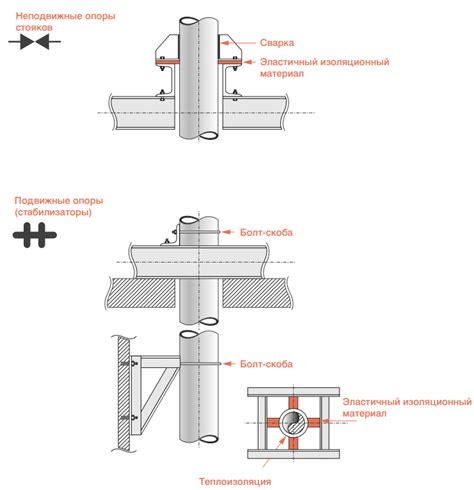 Неподвижные опоры стояков

Сварка

Эластичный изоляционный материал

Подвижные опоры (стабилизаторы)

Болт-скоба

Болт-скоба

Эластичный изоляционный материал

Теплоизоляция