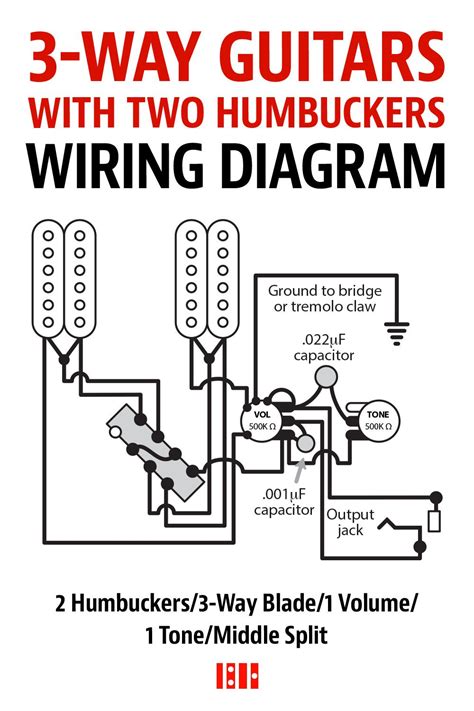 3-WAY GUITARS
WITH TWO HUMBUCKERS
WIRING DIAGRAM

Ground to bridge or tremolo claw

.022μF capacitor

VOL
500K Ω

TONE
500K Ω

.001μF capacitor

Output jack

2 Humbuckers/3-Way Blade/1 Volume/
1 Tone/Middle Split