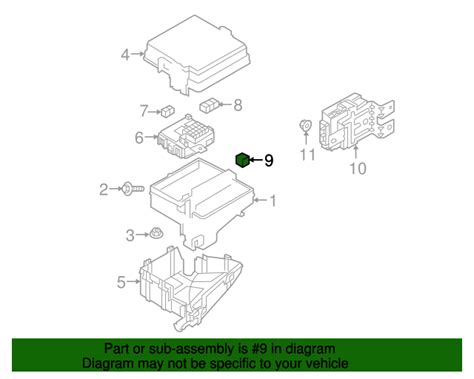 4
7
8
6
9
11
10
2
1
3
5

Part or sub-assembly is #9 in diagram
Diagram may not be specific to your vehicle