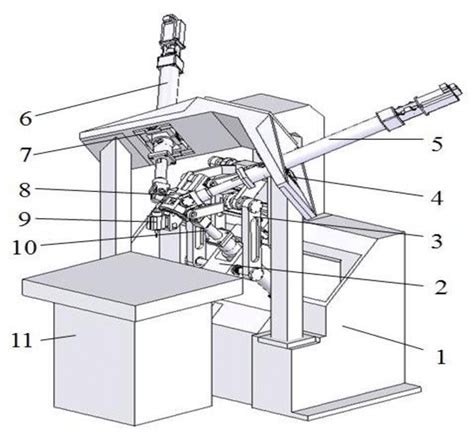 6
7
8
9
10
11
5
4
3
2
1