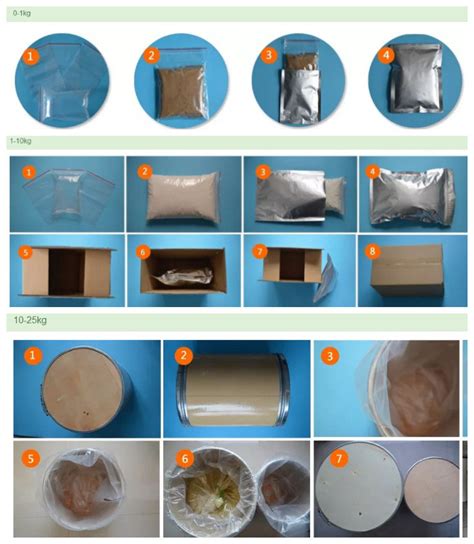 0-1kg

1
2
3
4

1-10kg

1
2
3
4
5
6
7
8

10-25kg

1
2
3
5
6
7